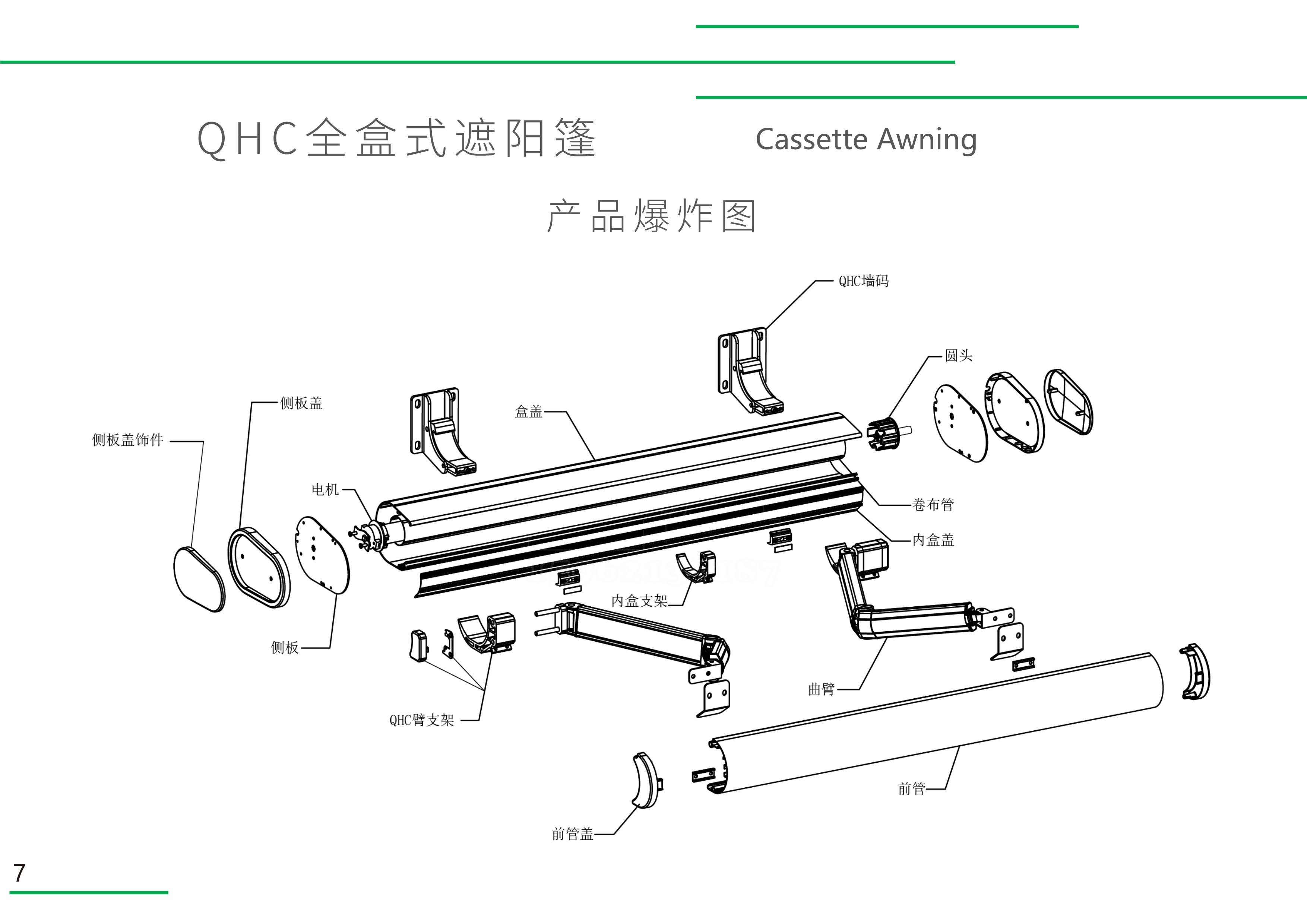 QHC全盒式遮阳篷

Cassette Awning

产品爆炸图

QHC墙码

圆头

侧板盖

盒盖

侧板盖饰件

电机

卷布管

内盒盖

内盒支架

侧板

曲臂

QHC臂支架

前管

前管盖

7